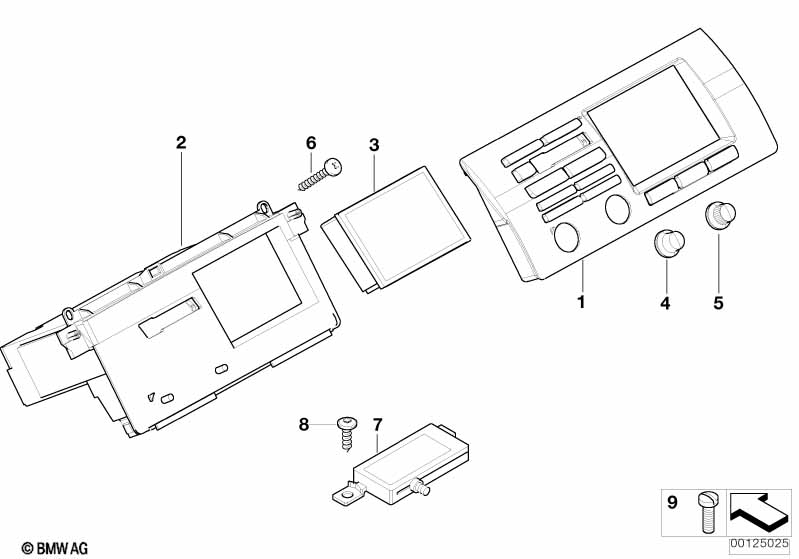 2
6
3
1
4
5
8
7
9
© BMW AG
00125025