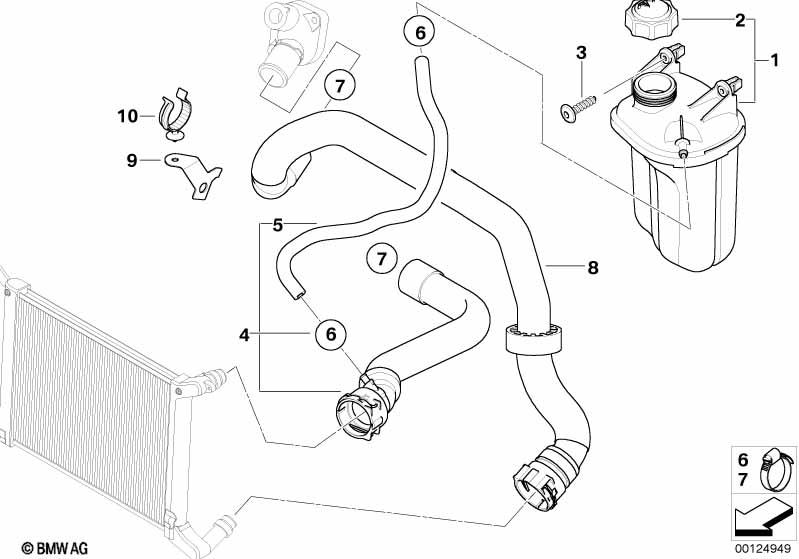 6
2
3
1
7
10
9
5
7
8
4
6
6
7
© BMW AG
00124949