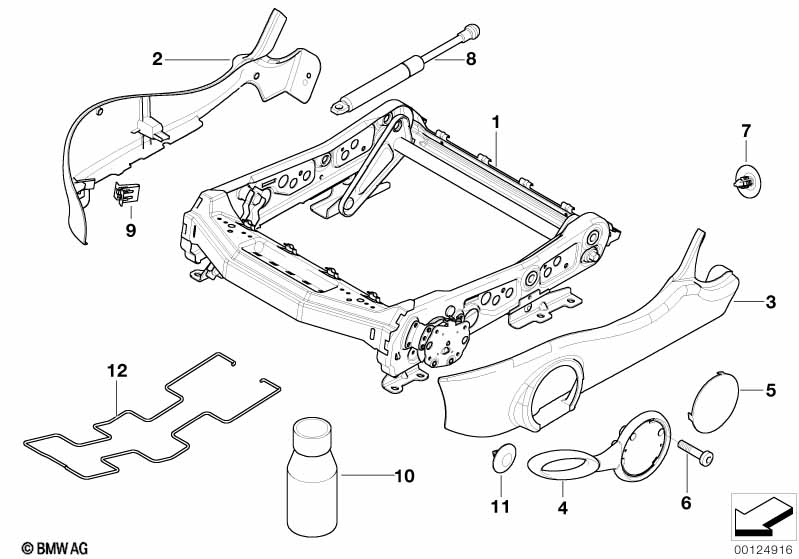 2
8
1
7
9
3
12
5
10
11
4
6
© BMW AG
00124916