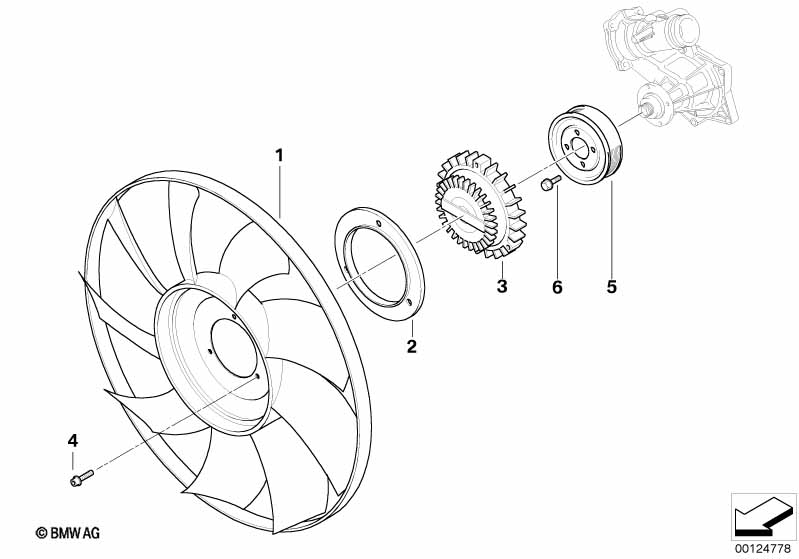 1
2
3
6
5
4
© BMW AG
00124778