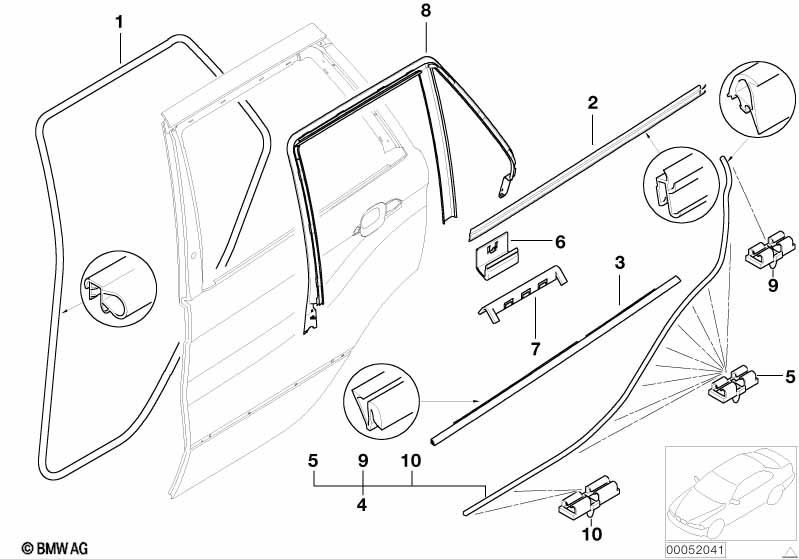 1
8
2
6
3
9
7
5
5
9
10
4
10
© BMW AG
00052041