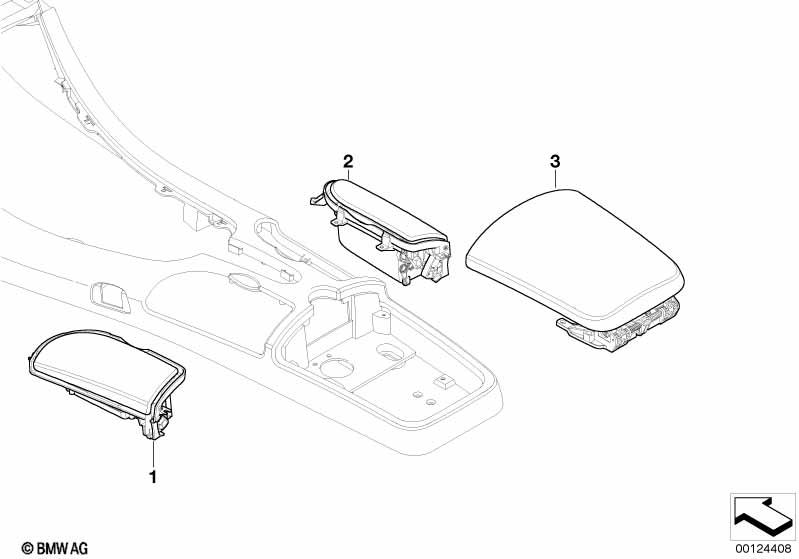 2

3

1

© BMW AG

00124408