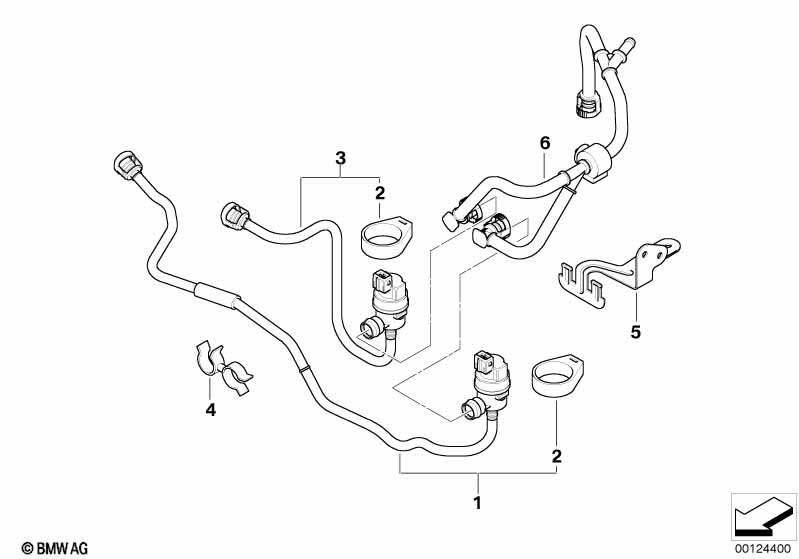 3
2
6
5
4
2
1
© BMW AG
00124400