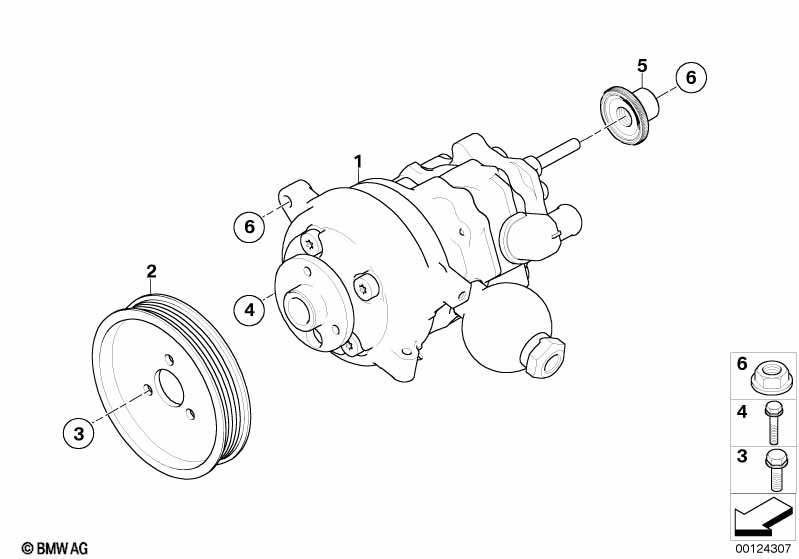 5
6
1
6
2
4
3
6
4
3
© BMW AG
00124307