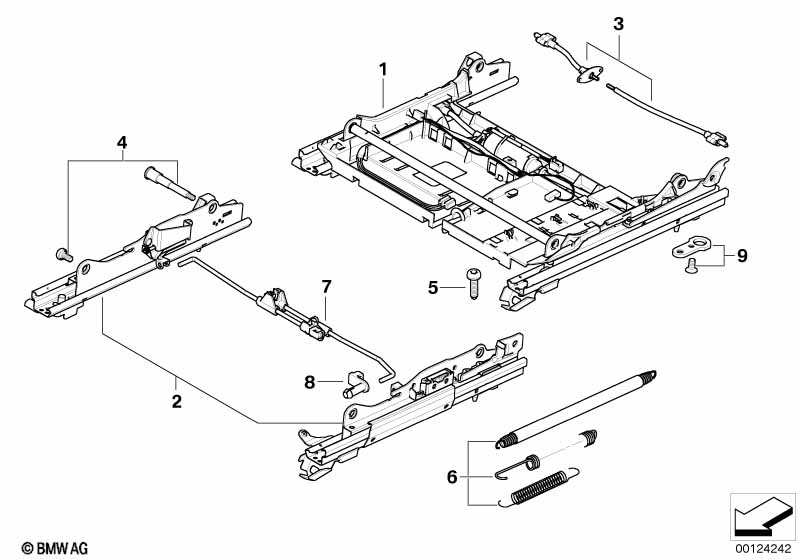 3
1
4
9
5
7
8
2
6
© BMW AG
00124242