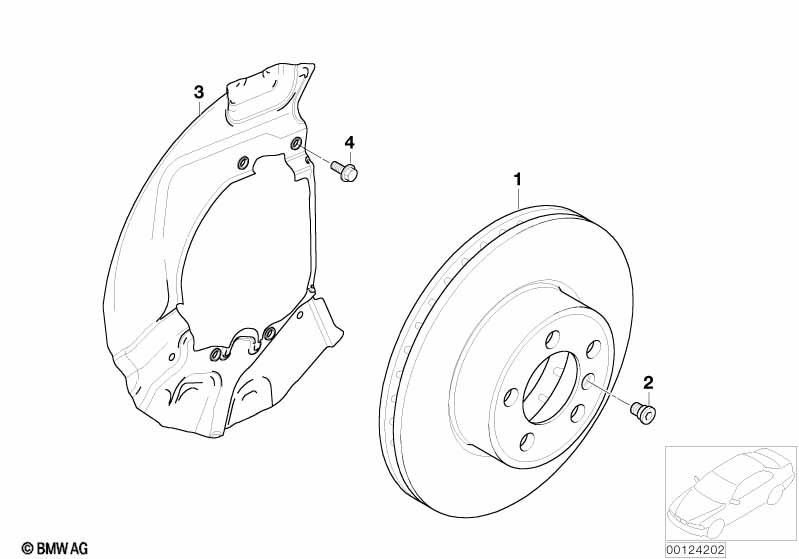 3
4
1
2
© BMW AG
00124202