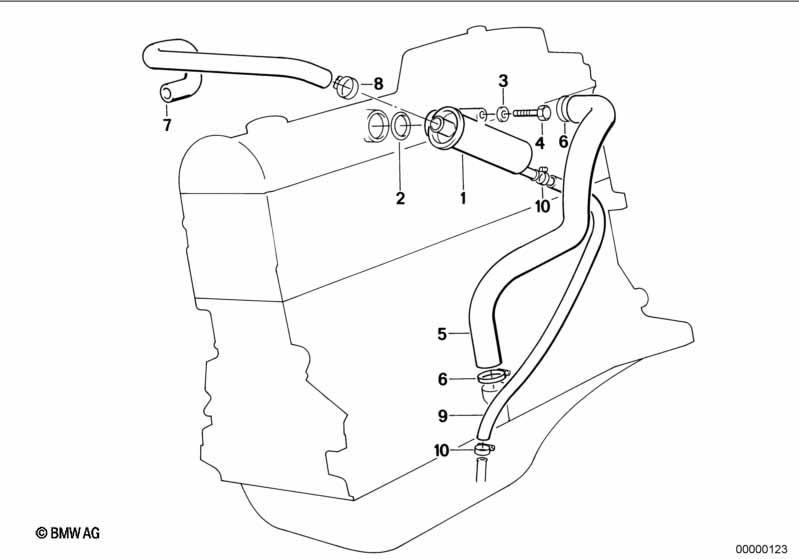 8
3
7
4
6
2
1
10
5
6
9
10
© BMW AG
00000123