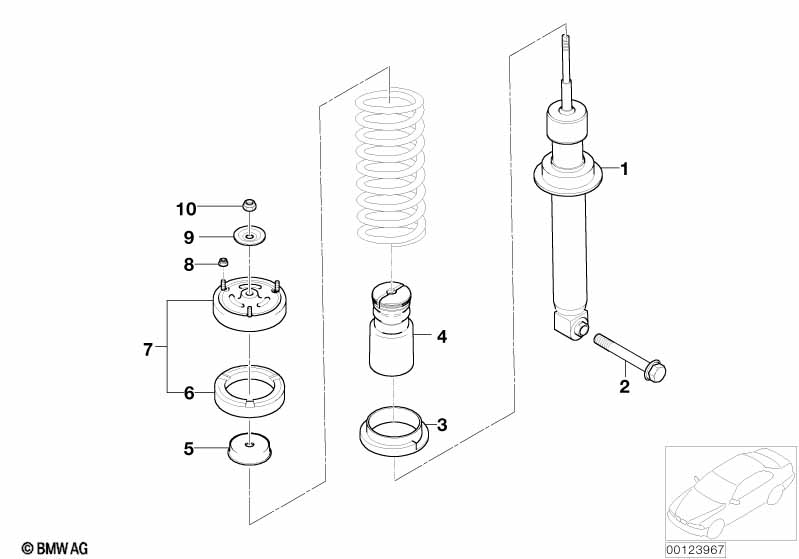 10
9
8
7
6
5
4
3
1
2
© BMW AG
00123967