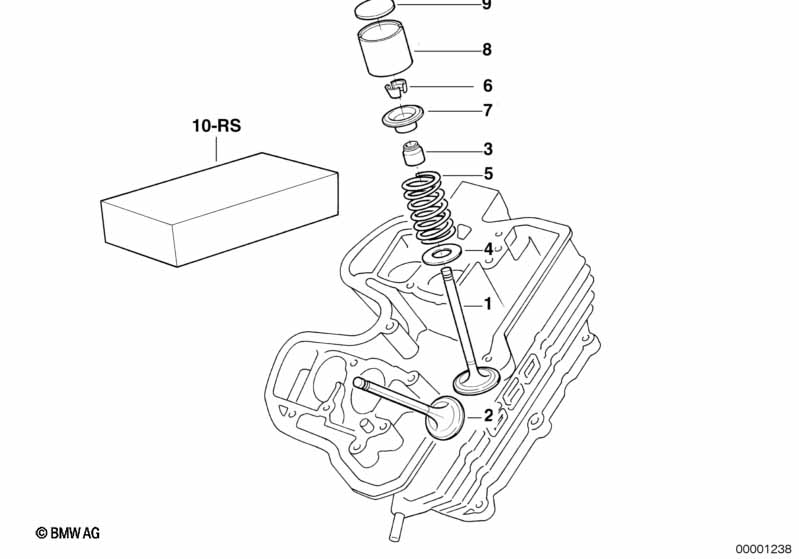 9
8
6
7
10-RS
3
5
4
1
2
© BMW AG
00001238