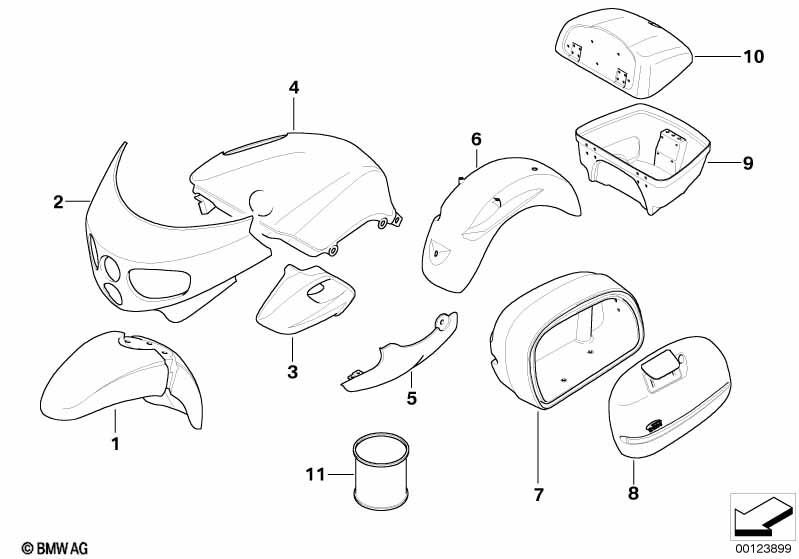 10
4
6
9
2
3
5
1
11
7
8
© BMW AG
00123899