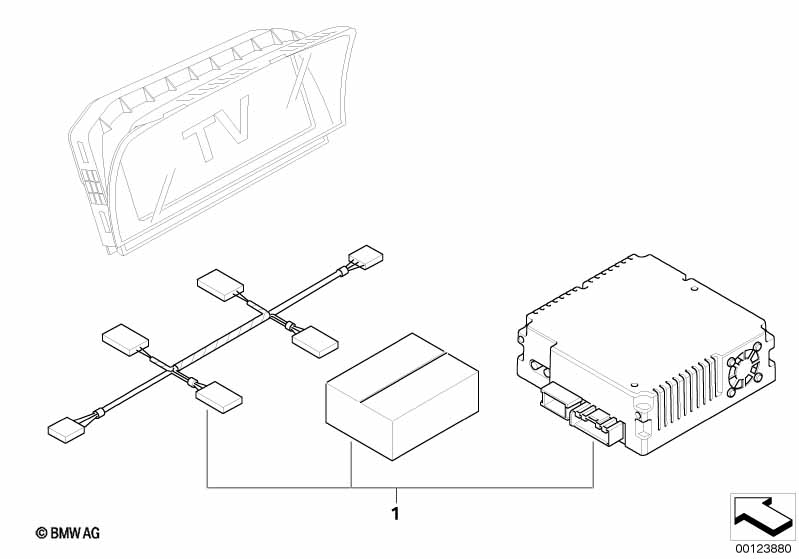 TV

1

© BMW AG

00123880