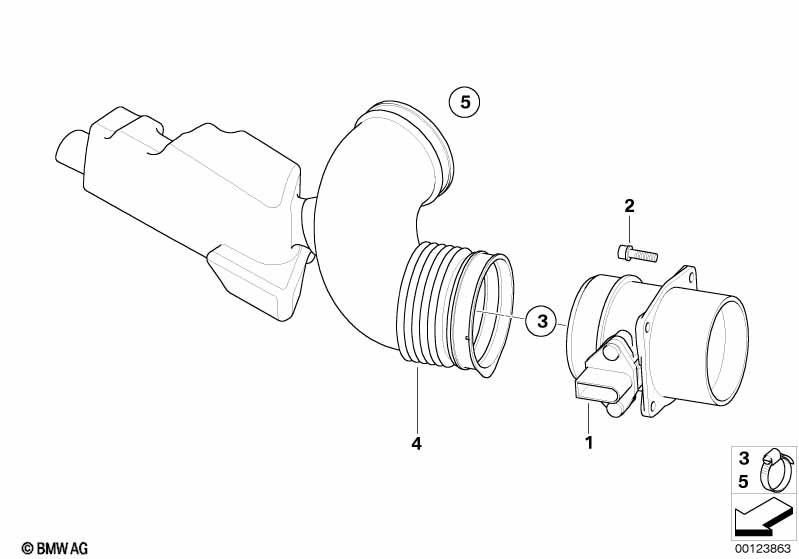 5

2

3

4

1

3
5

© BMW AG

00123863