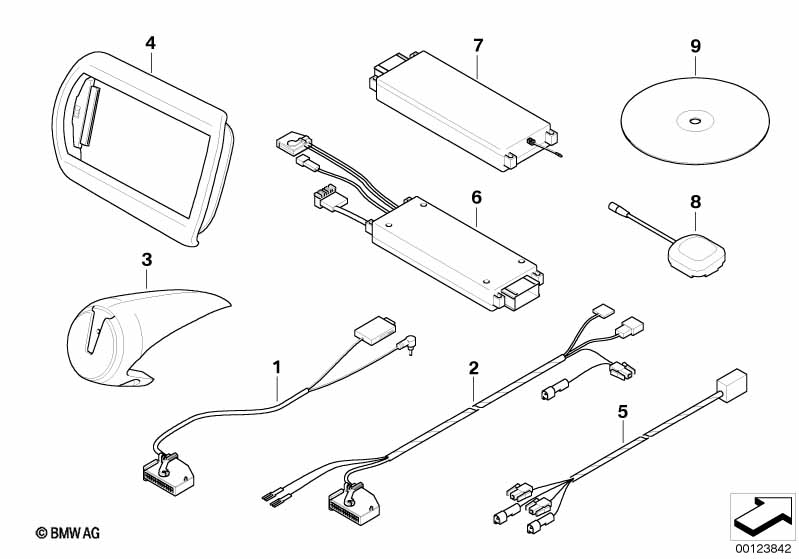 4
7
9
6
8
3
1
2
5
© BMW AG
00123842