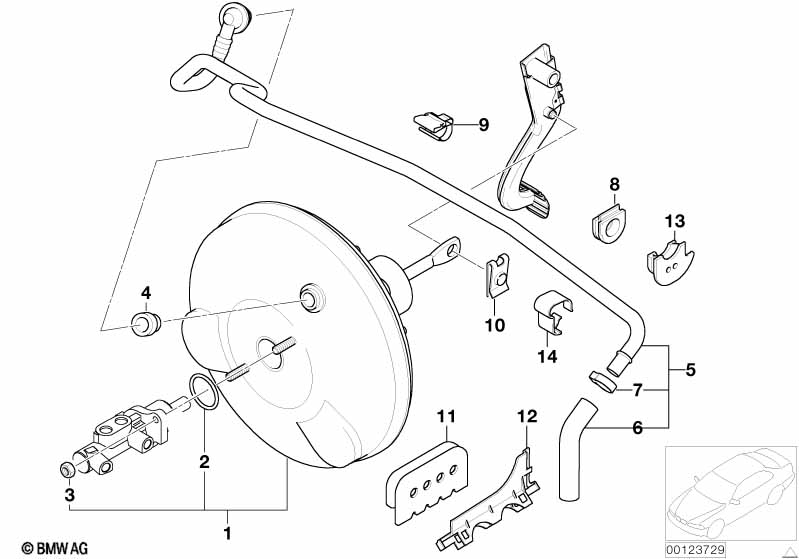 9
8
13
4
10
14
5
7
6
11
12
2
3
1
© BMW AG
00123729