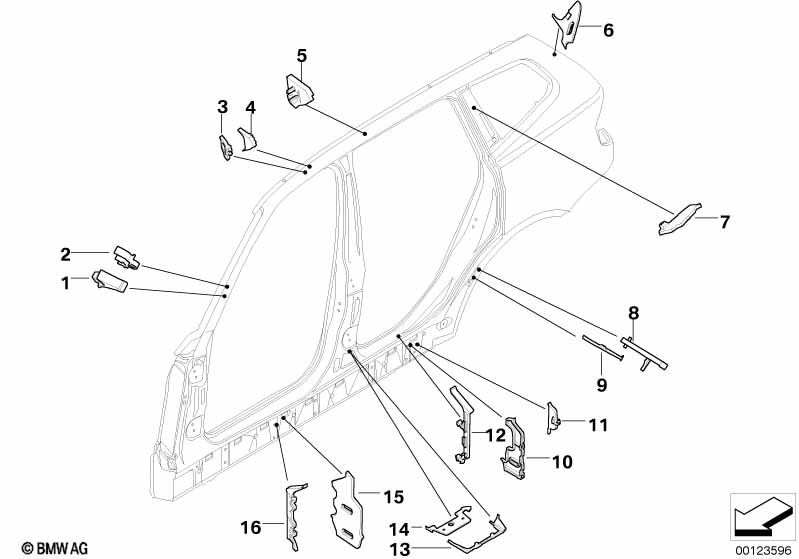 6
5
3
4
7
2
1
8
9
11
12
10
15
16
14
13
© BMW AG
00123596