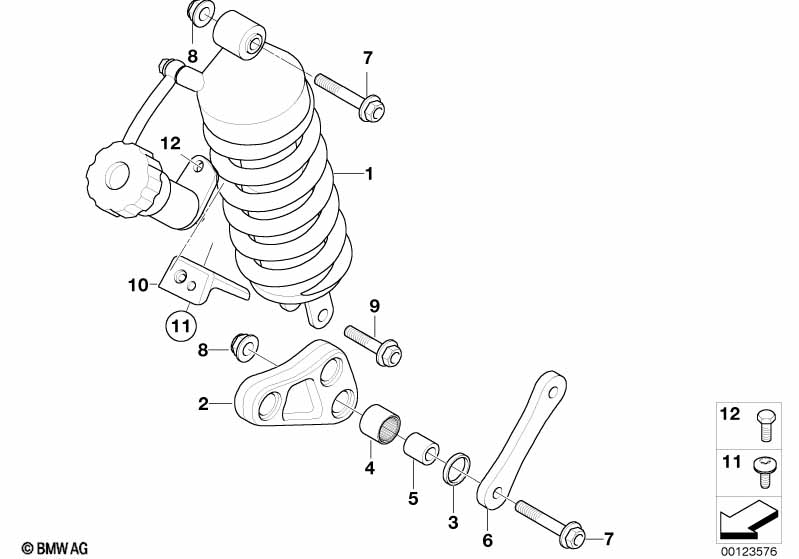 8
7
12
1
10
11
9
8
2
4
5
3
6
7
12
11
© BMW AG
00123576