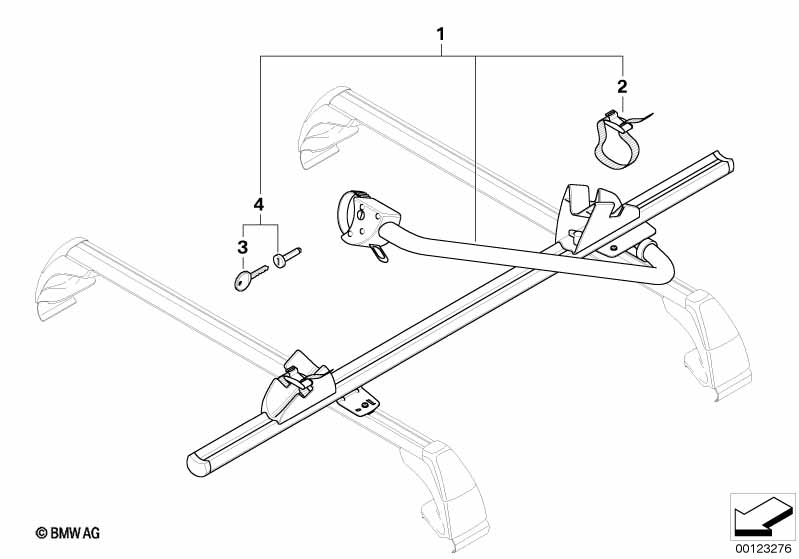 1

2

4

3

© BMW AG

00123276