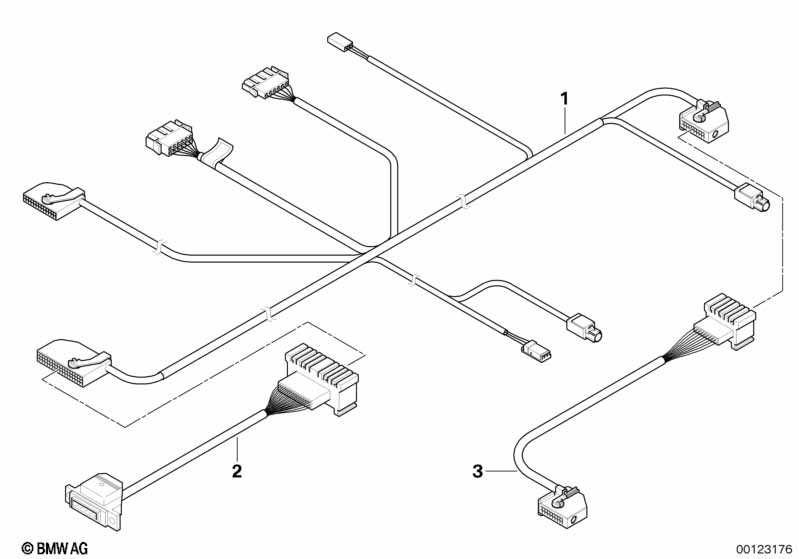 1

2

3

© BMW AG

00123176