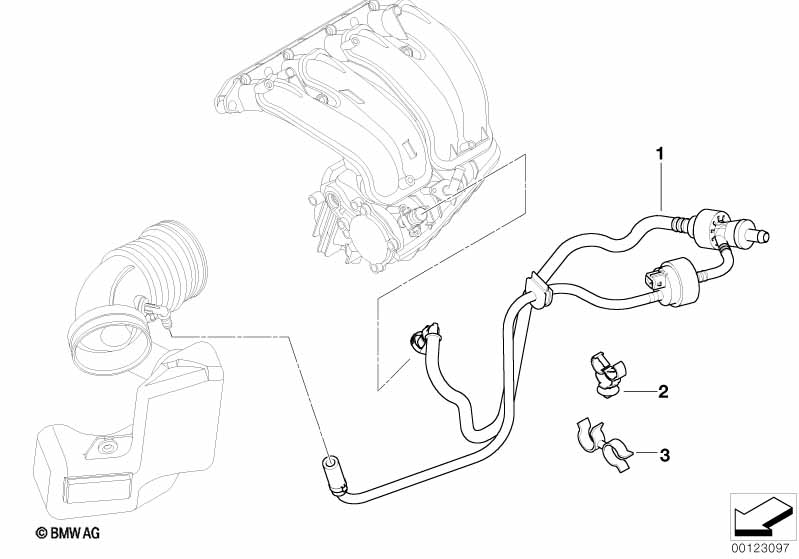 1

2

3

© BMW AG

00123097