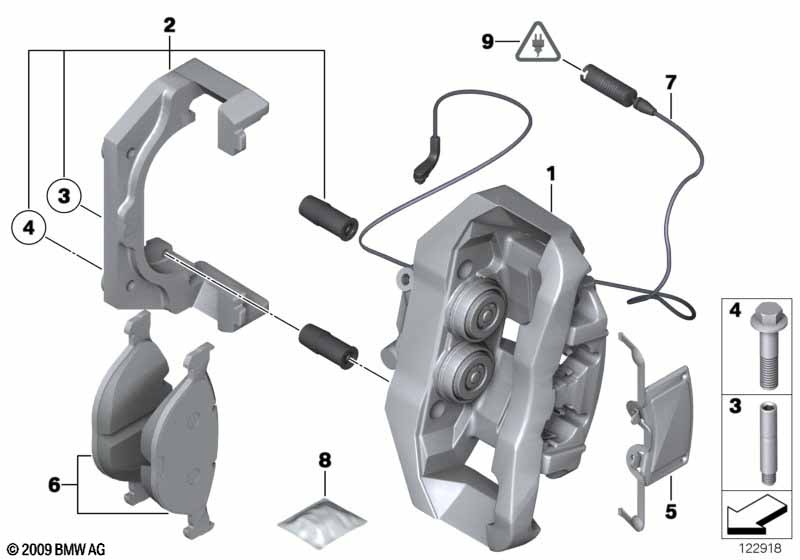 2
9
7
3
4
1
4
3
6
8
5
© 2009 BMW AG
122918