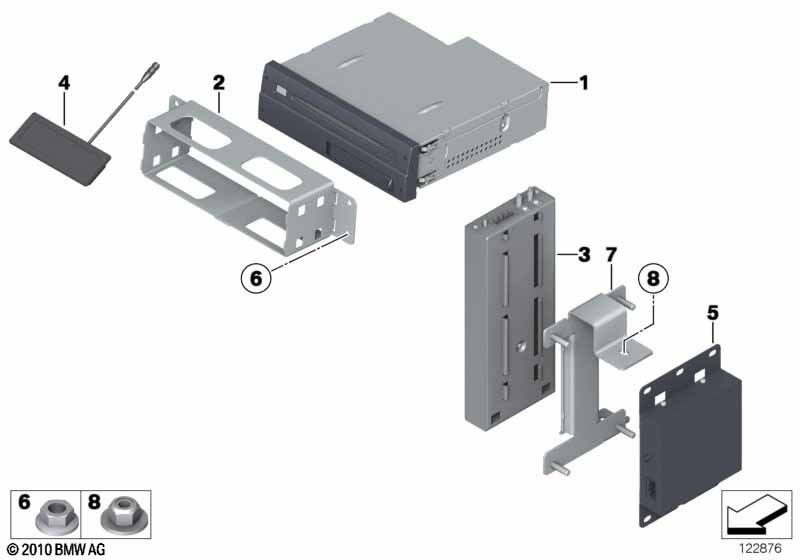 4
2
1
6
3
7
8
5
6
8
© 2010 BMW AG
122876