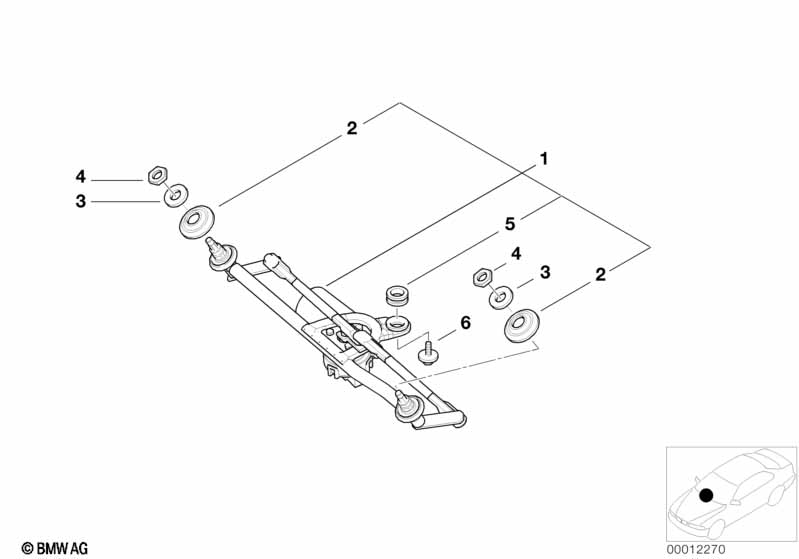 2
1
4
3
5
4
3
2
6
© BMW AG
00012270