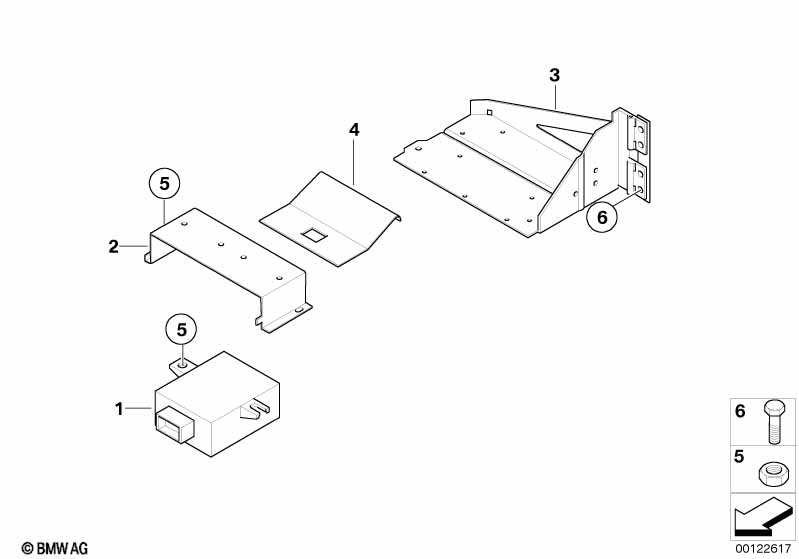 3
4
5
2
6
5
1
6
5
© BMW AG
00122617