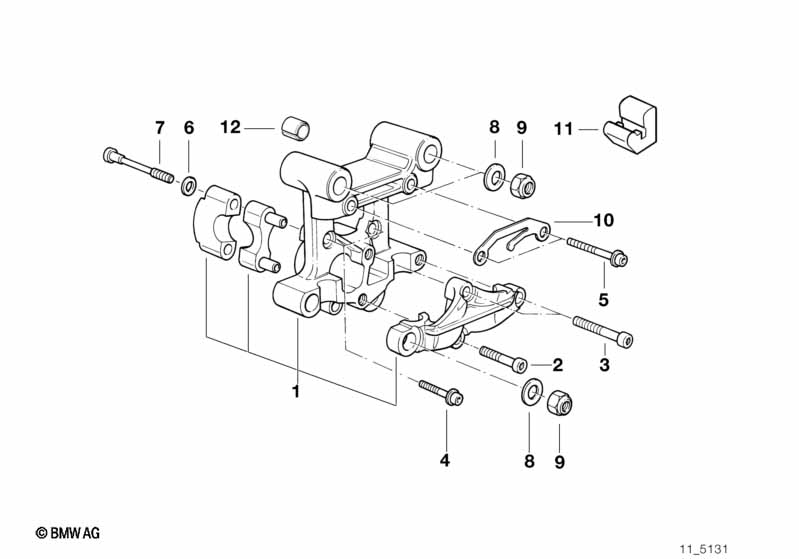 7
6
12
8
9
11
10
5
3
2
1
4
8
9
© BMW AG
11_5131