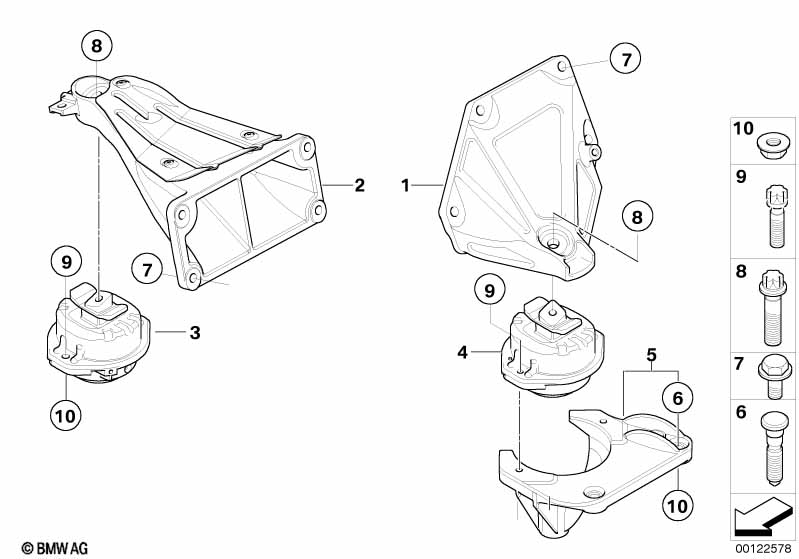 8
2
7
9
3
10
7
1
8
9
4
5
6
10
10
9
8
7
6
© BMW AG
00122578