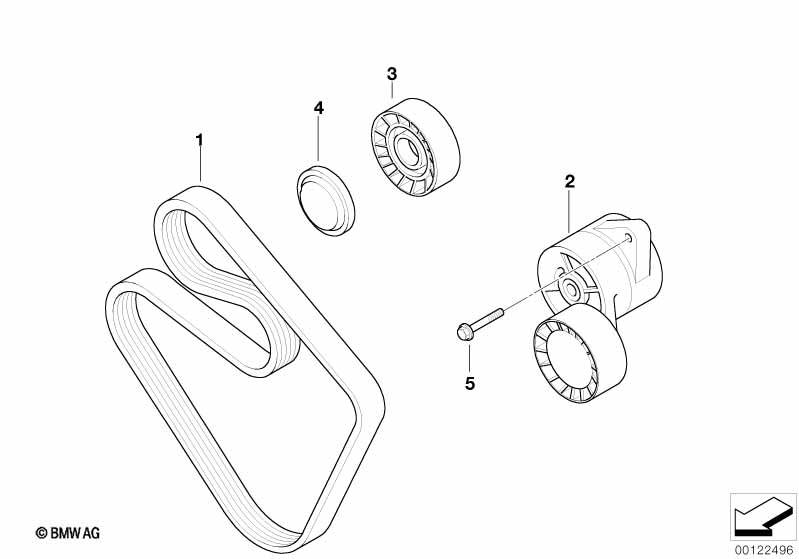 3

4

1

2

5

© BMW AG

00122496