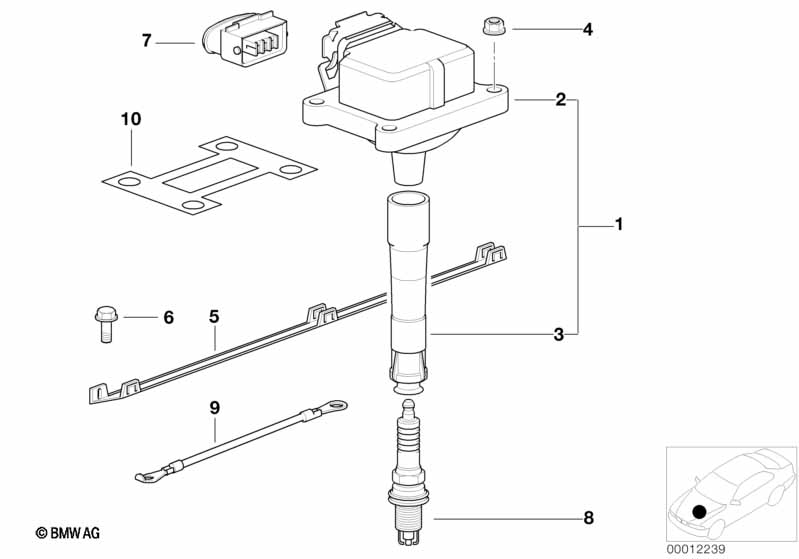 7
4
2
10
1
6
5
3
9
8
© BMW AG
00012239