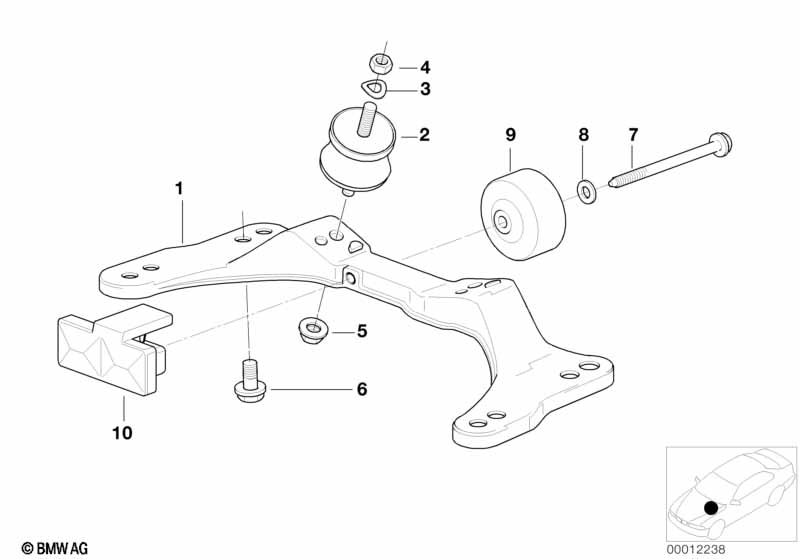 4
3
2
9
8
7
1
5
6
10
© BMW AG
00012238