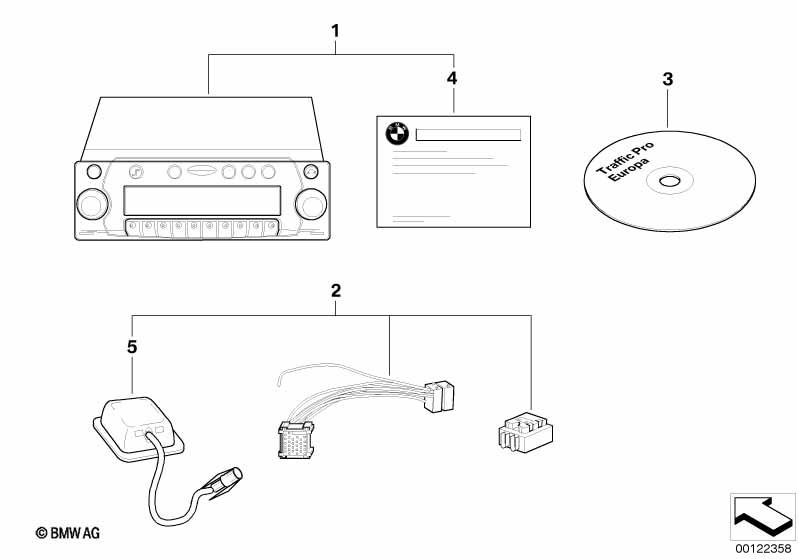 1

4

3

Traffic Pro Europa

2

5

© BMW AG

00122358