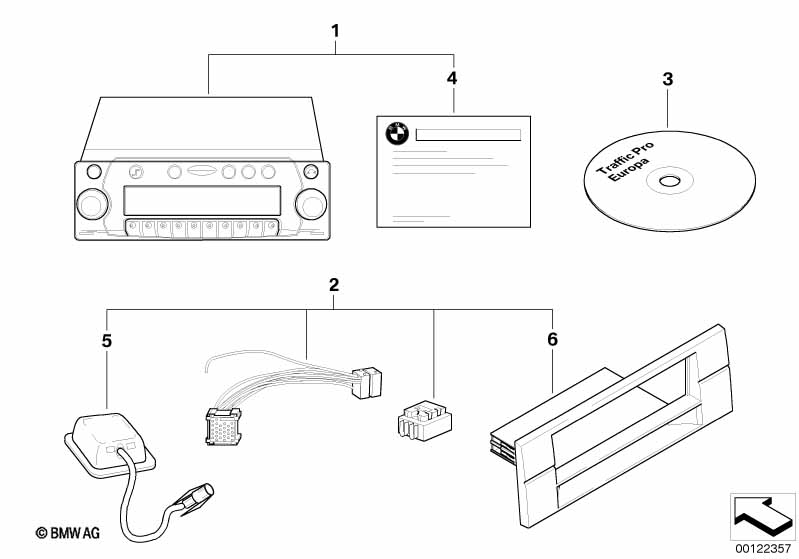 1
4
3
Traffic Pro Europa
2
5
6
© BMW AG
00122357