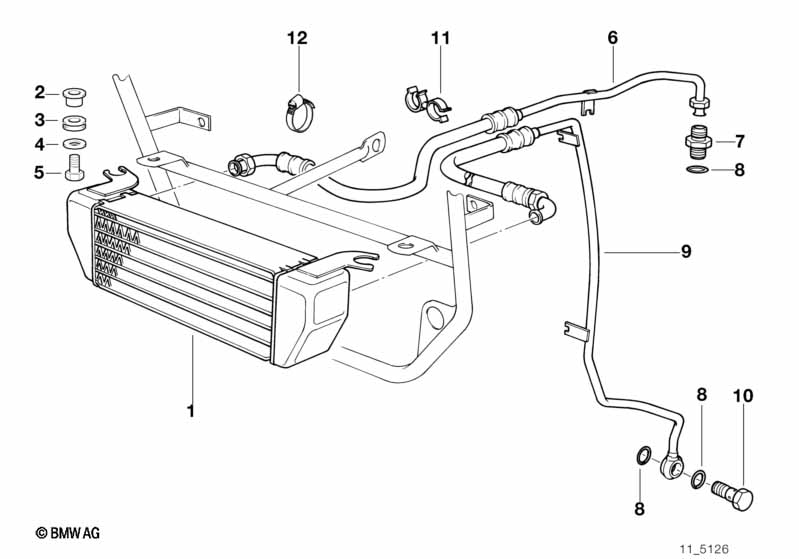 12
11
6
2
3
4
5
7
8
9
1
8
10
8
© BMW AG
11_5126