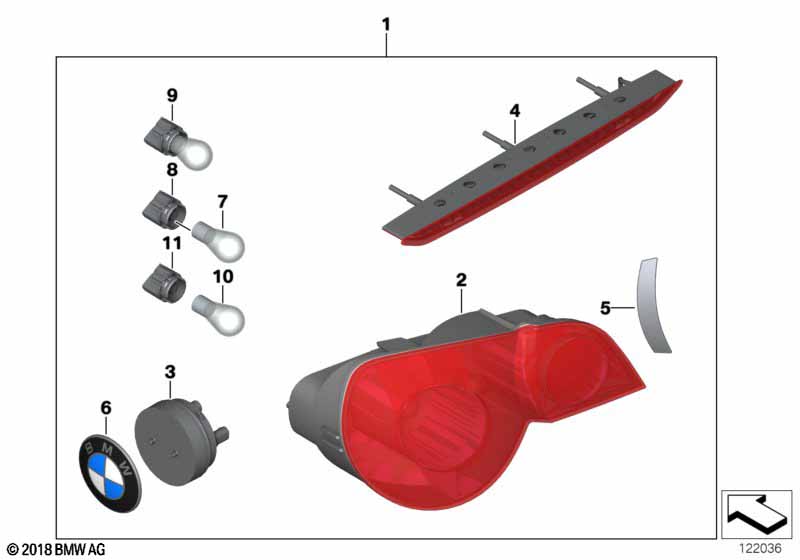 1

9

4

8

7

11

10

2

5

3

6

BMW

© 2018 BMW AG

122036