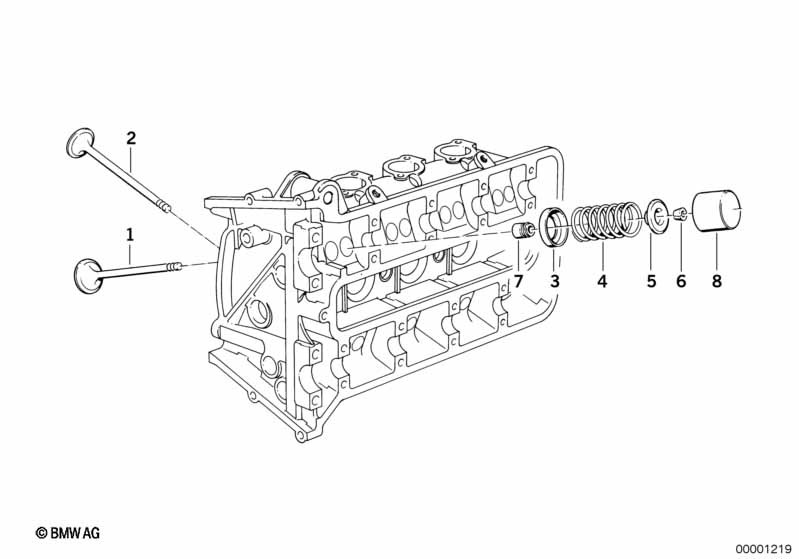 2
1
7
3
4
5
6
8
© BMW AG
00001219