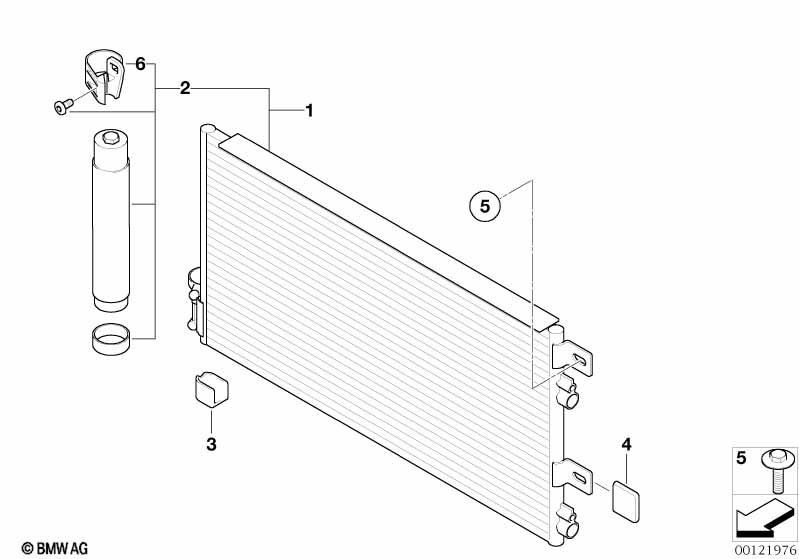 6
2
1
5
3
4
5
© BMW AG
00121976