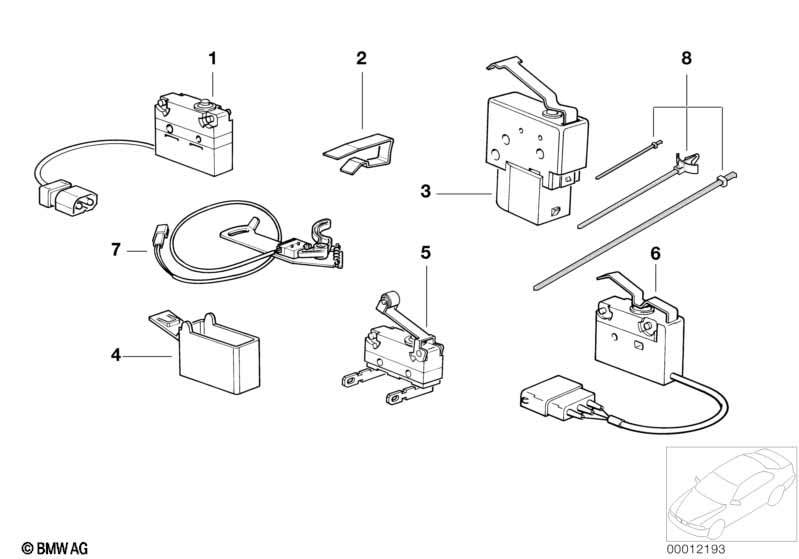 1
2
8
3
7
5
6
4
© BMW AG
00012193