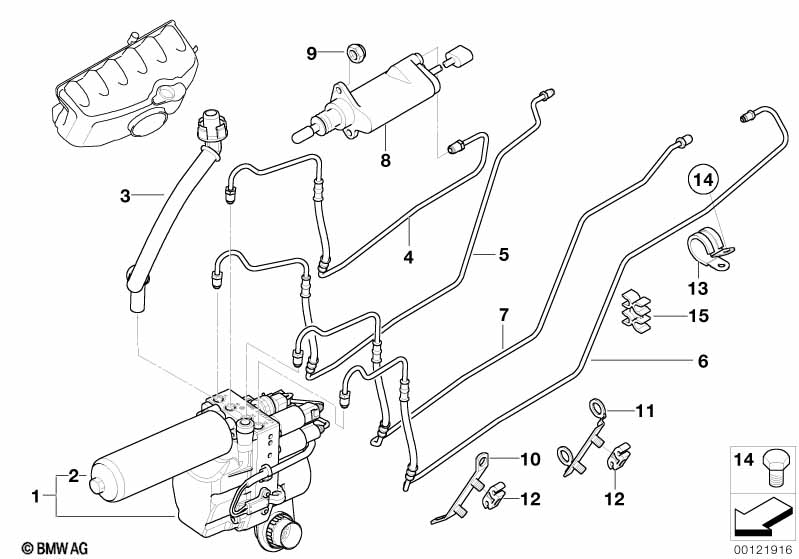 9
8
3
4
5
14
13
15
7
6
11
10
12
12
2
1
14
© BMW AG
00121916