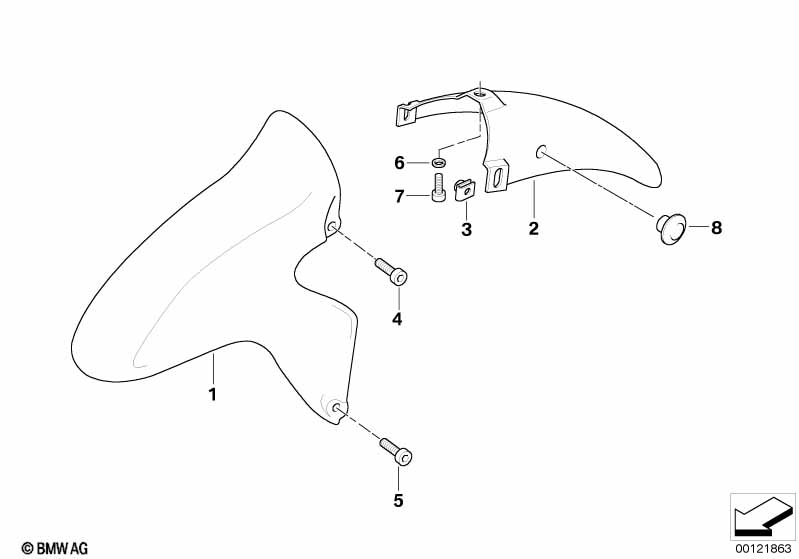 6
7
3
2
8
4
1
5
© BMW AG
00121863