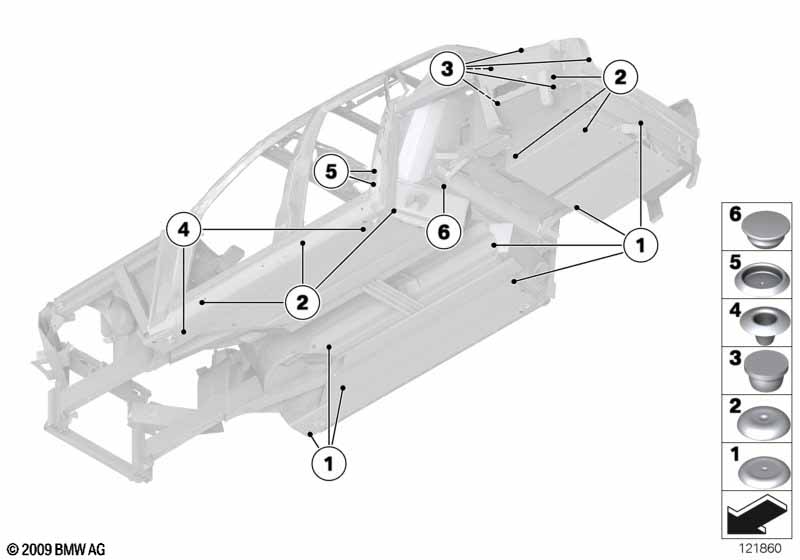 3
2
5
4
6
1
2
1
6
5
4
3
2
1
© 2009 BMW AG
121860