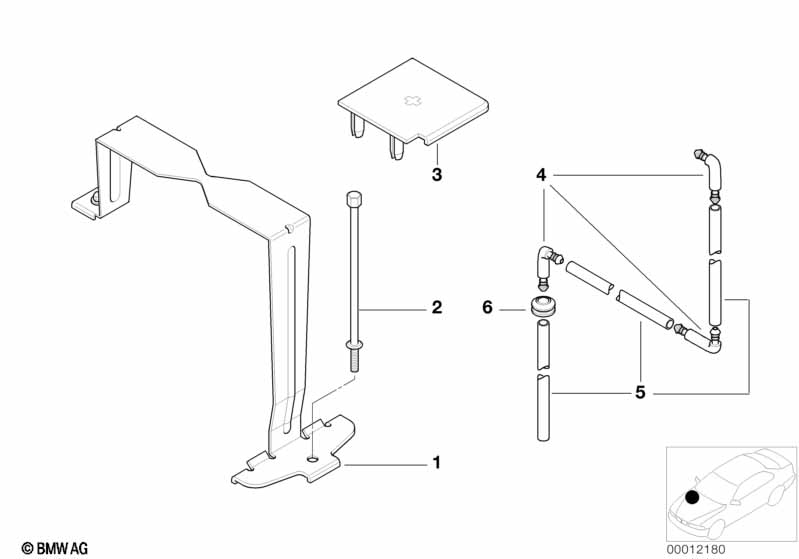 3

4

2

6

5

1

© BMW AG

00012180