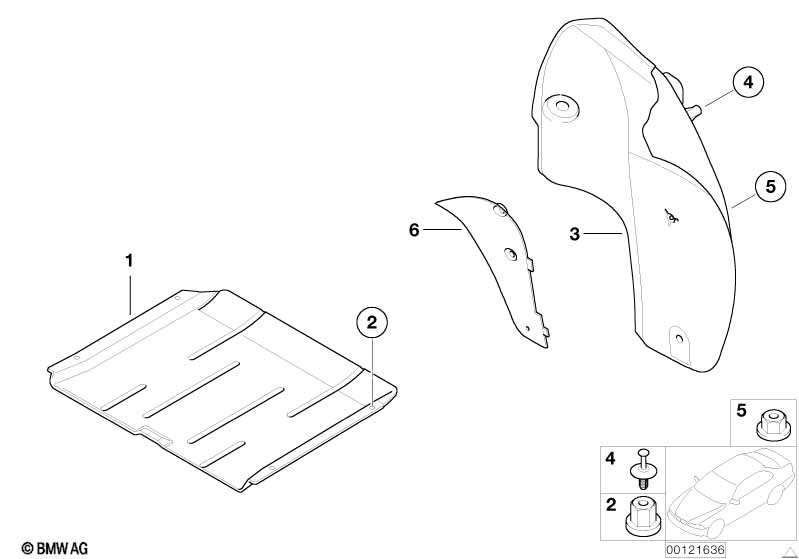 4

5

6

3

1

2

5

4

2

© BMW AG

00121636