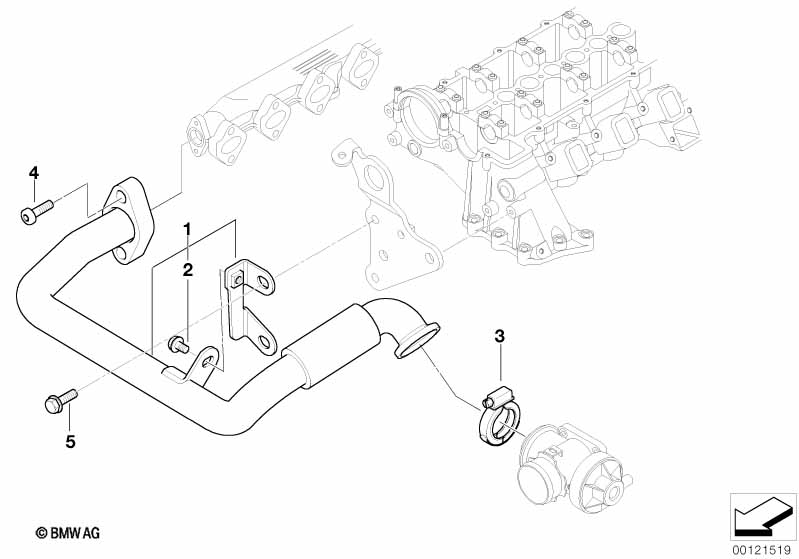 4
1
2
3
5
© BMW AG
00121519