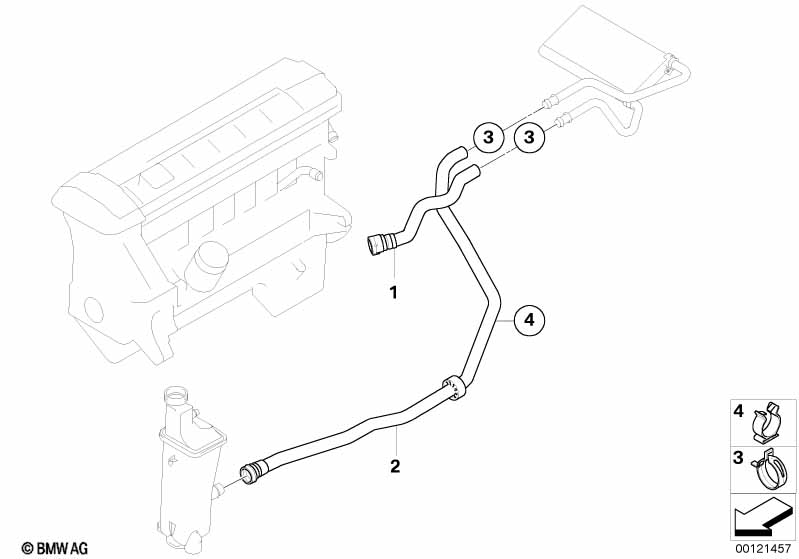 3
3
1
4
2
4
3
© BMW AG
00121457