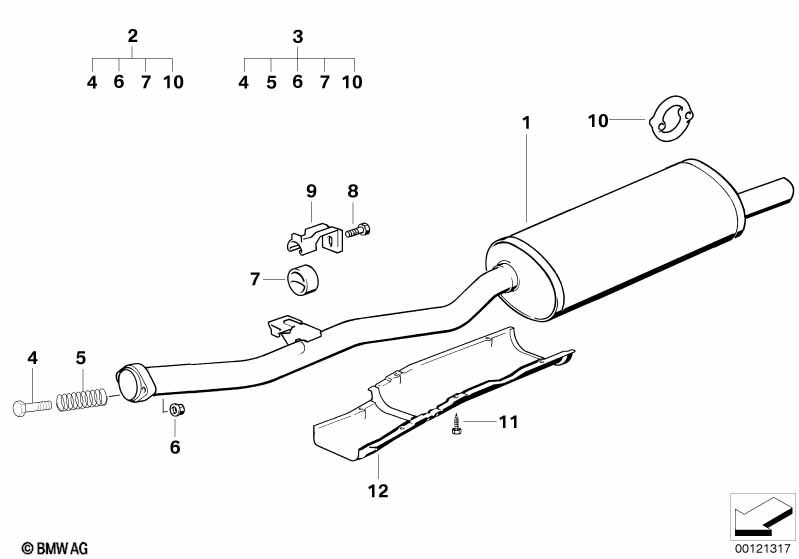 2
4 6 7 10

3
4 5 6 7 10

1

10

9 8

7

4 5

6

11

12

© BMW AG

00121317