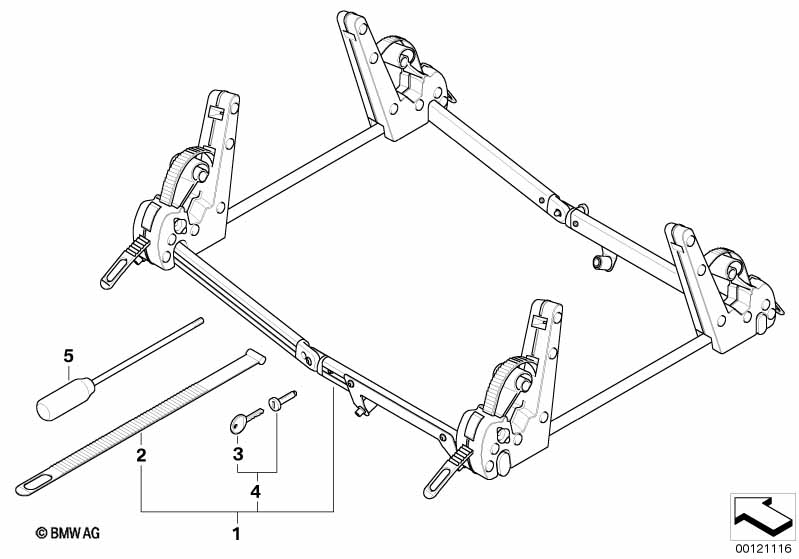 5

2

3

4

1

© BMW AG

00121116