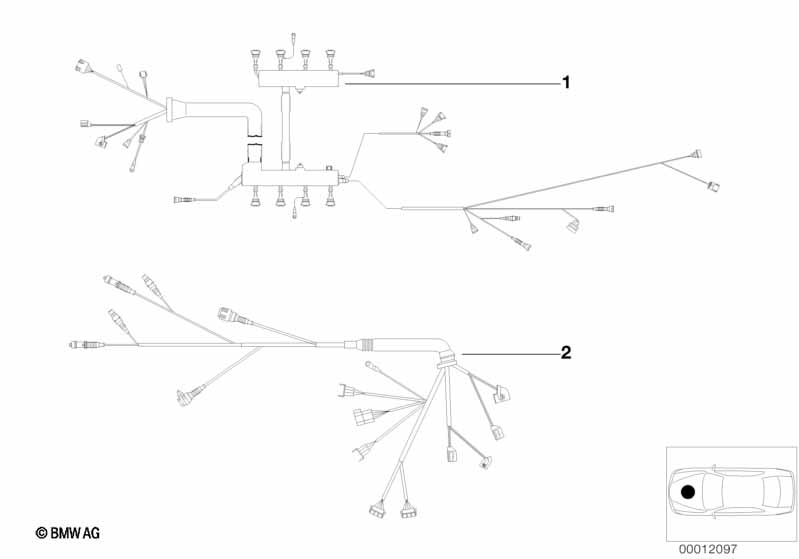 1

2

© BMW AG

00012097