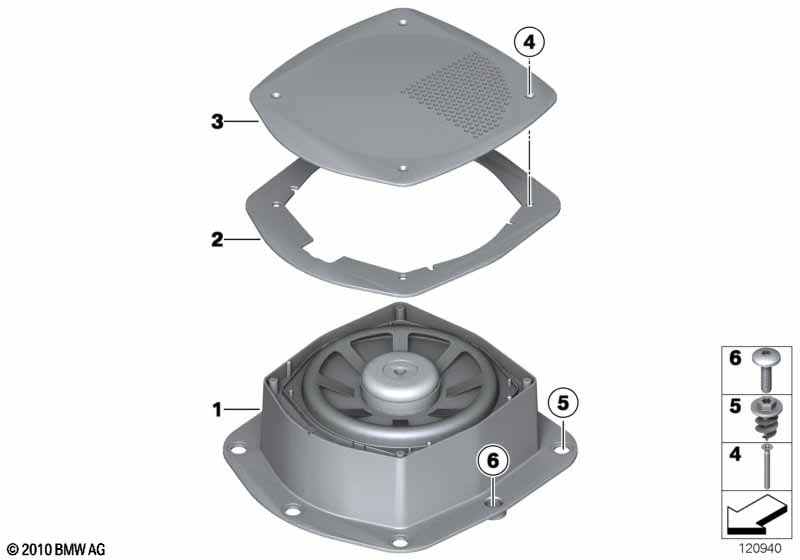 4
3
2
1
5
6
6
5
4
© 2010 BMW AG
120940